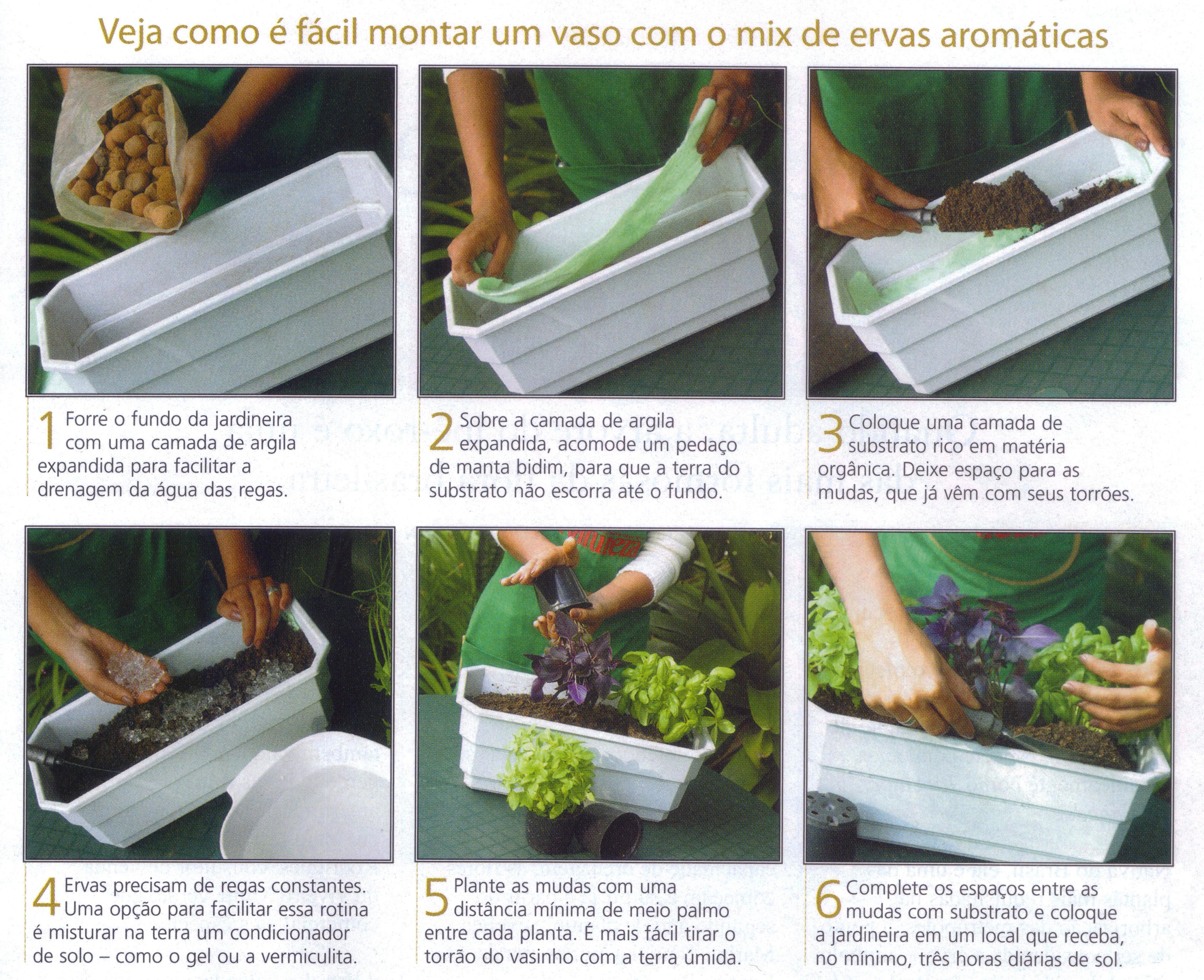 Veja como é fácil montar um vaso com o mix de ervas aromáticas

1 Forre o fundo da jardineira com uma camada de argila expandida para facilitar a drenagem da água das regas.

2 Sobre a camada de argila expandida, acomode um pedaço de manta bidim, para que a terra do substrato não escorra até o fundo.

3 Coloque uma camada de substrato rico em matéria orgânica. Deixe espaço para as mudas, que já vêm com seus torrões.

4 Ervas precisam de regas constantes. Uma opção para facilitar essa rotina é misturar na terra um condicionador de solo – como o gel ou a vermiculita.

5 Plante as mudas com uma distância mínima de meio palmo entre cada planta. É mais fácil tirar o torrão do vasinho com a terra úmida.

6 Complete os espaços entre as mudas com substrato e coloque a jardineira em um local que receba, no mínimo, três horas diárias de sol.