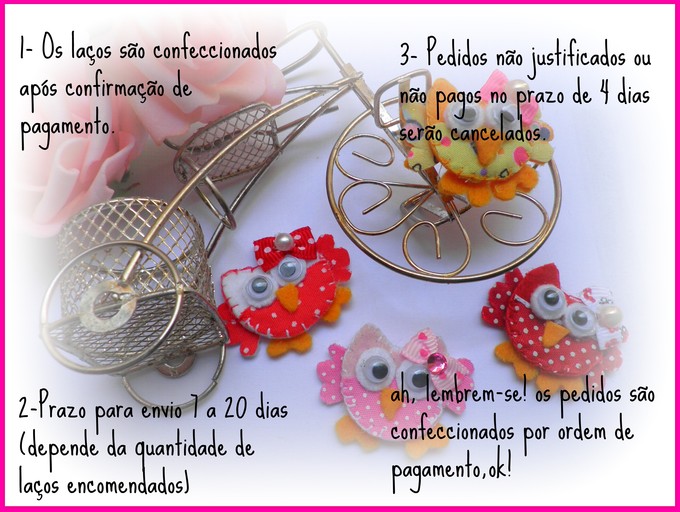 1- Os laços são confeccionados após confirmação de pagamento.

3- Pedidos não justificados ou não pagos no prazo de 4 dias serão cancelados.

2-Prazo para envio 7 a 20 dias (depende da quantidade de laços encomendados)

ah, lembrem-se! os pedidos são confeccionados por ordem de pagamento,ok!